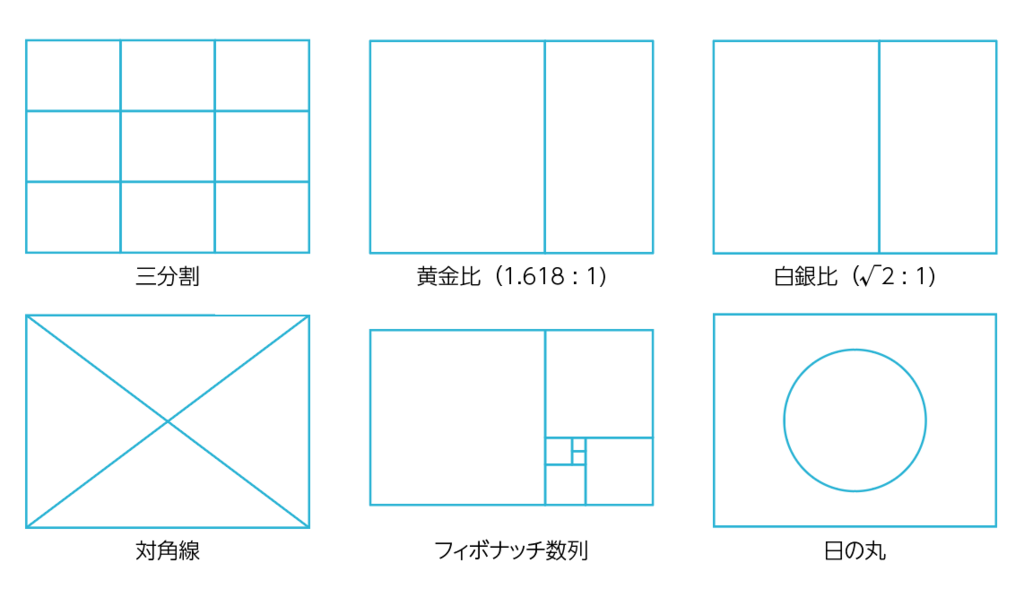 三分割

黄金比（1.618：1）

白銀比（$\sqrt{2}$：1）

対角線

フィボナッチ数列

日の丸